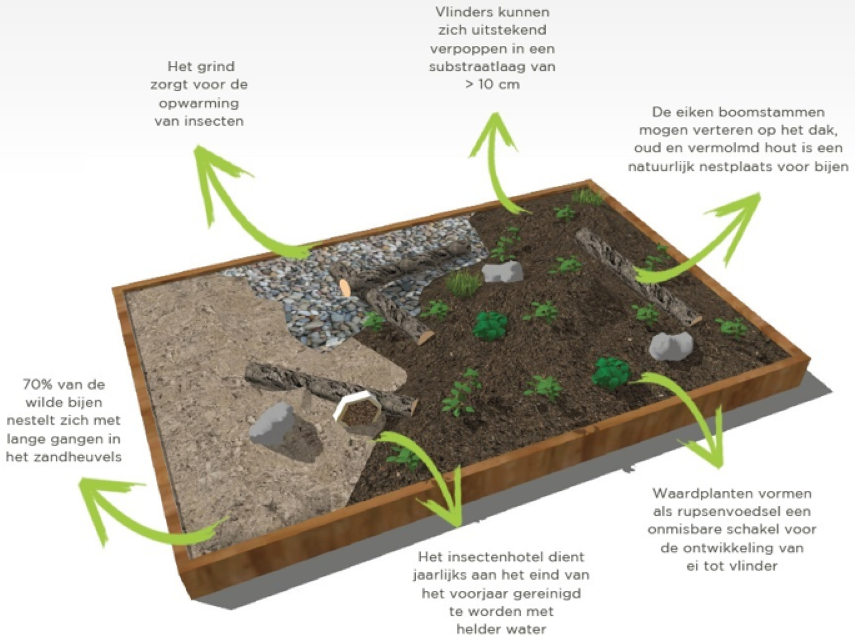 Het grind zorgt voor de opwarming van insecten

Vlinders kunnen zich uitstekend verpoppen in een substraatlaag van > 10 cm

De eiken boomstammen mogen verteren op het dak, oud en vermolmd hout is een natuurlijk nestplaats voor bijen

70% van de wilde bijen nestelt zich met lange gangen in het zandheuvels

Het insectenhotel dient jaarlijks aan het eind van het voorjaar gereinigd te worden met helder water

Waardplanten vormen als rupsenvoedsel een onmisbare schakel voor de ontwikkeling van ei tot vlinder